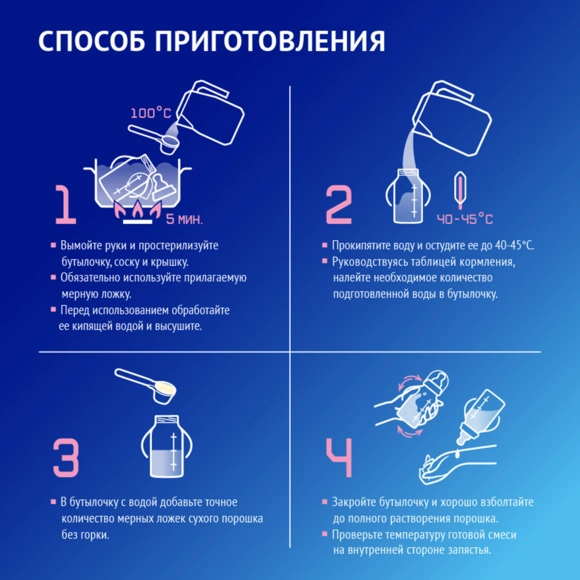 СПОСОБ ПРИГОТОВЛЕНИЯ

100°C

1

5 МИН.

▪ Вымойте руки и простерилизуйте бутылочку, соску и крышку.
▪ Обязательно используйте прилагаемую мерную ложку.
▪ Перед использованием обработайте ее кипящей водой и высушите.

2

40-45°C

▪ Прокипятите воду и остудите ее до 40-45°C.
▪ Руководствуясь таблицей кормления, налейте необходимое количество подготовленной воды в бутылочку.

3

▪ В бутылочку с водой добавьте точное количество мерных ложек сухого порошка без горки.

4

▪ Закройте бутылочку и хорошо взболтайте до полного растворения порошка.
▪ Проверьте температуру готовой смеси на внутренней стороне запястья.